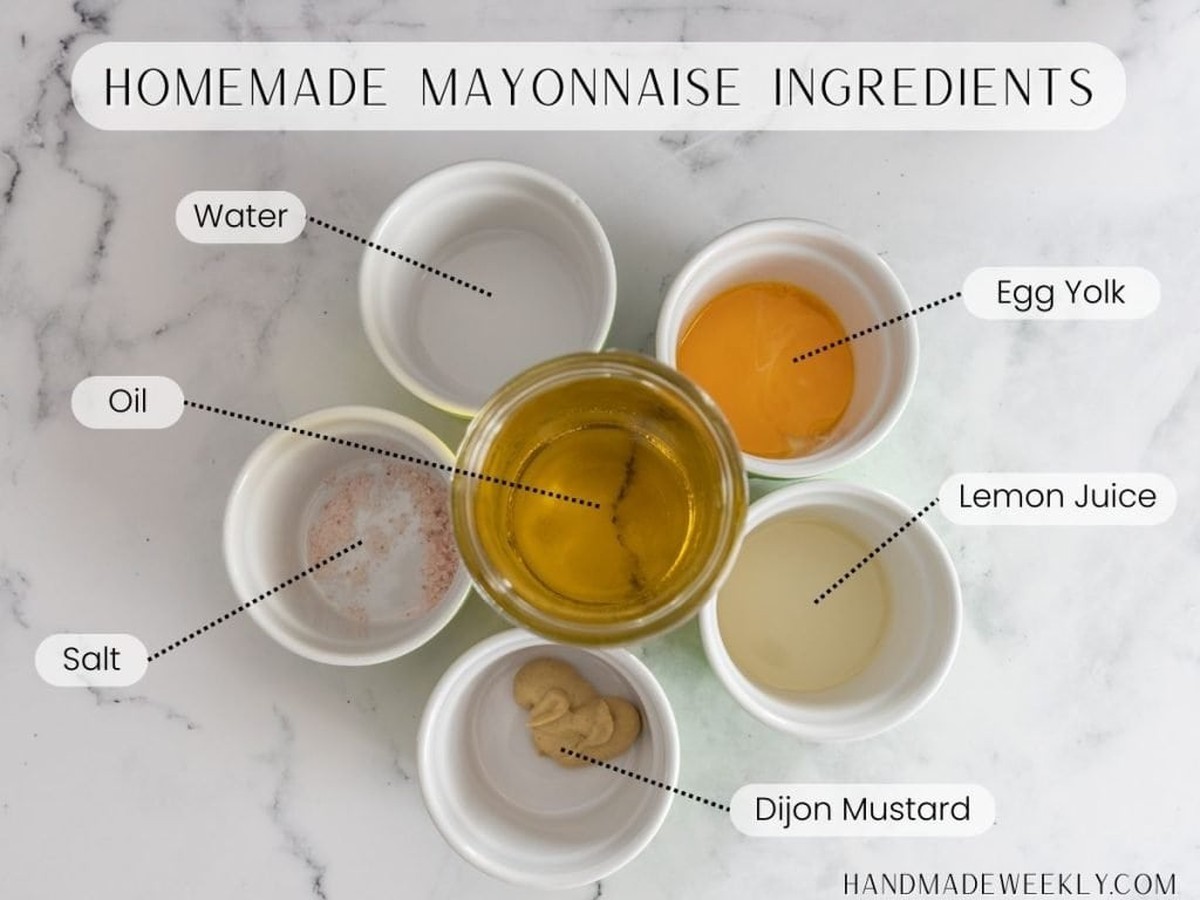 HOMEMADE MAYONNAISE INGREDIENTS

Water

Egg Yolk

Oil

Lemon Juice

Salt

Dijon Mustard

HANDMADEWEEKLY.COM