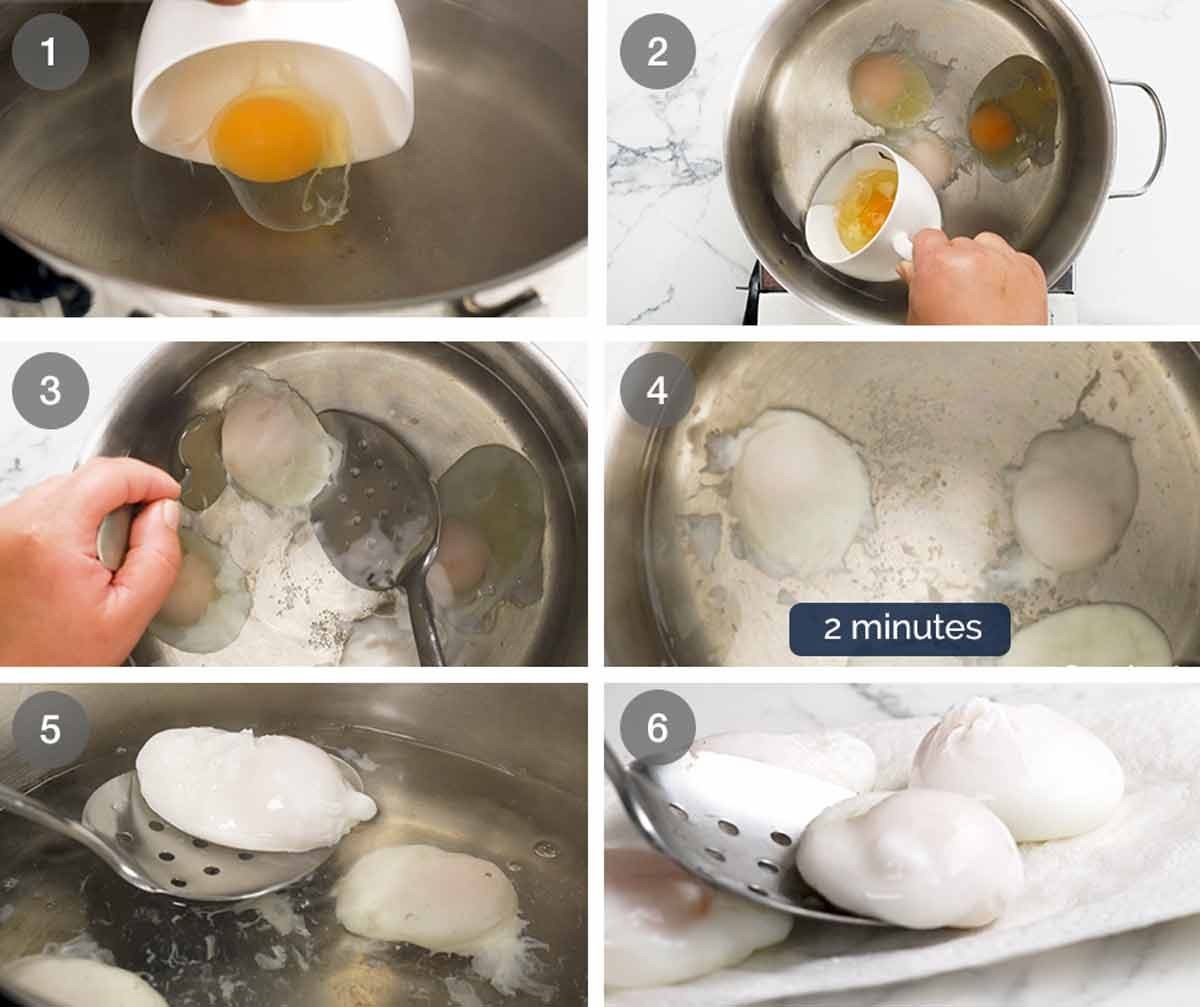 1

2

3

4

2 minutes

5

6